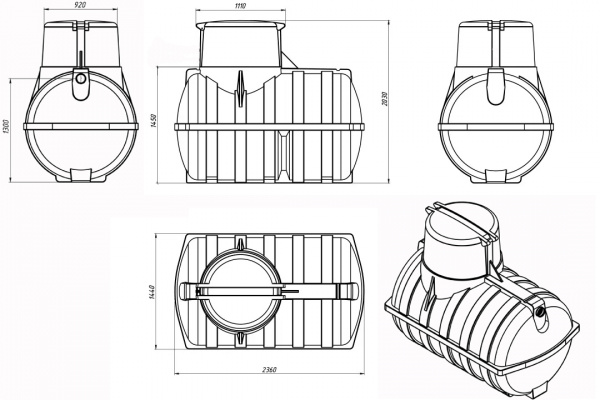 920

1300

1110

1450

2030

1440

2360